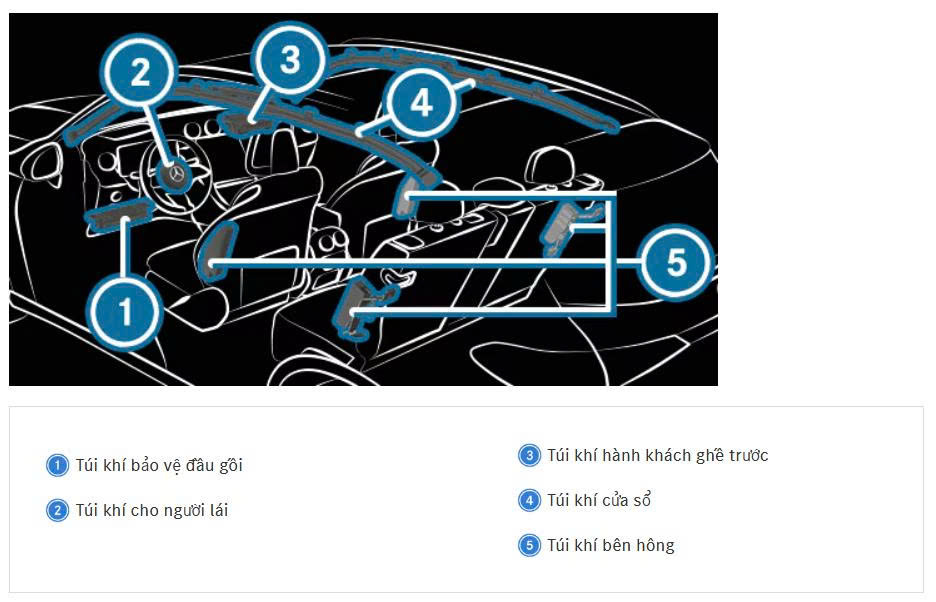 2
3
4
5
1

1 Túi khí bảo vệ đầu gối

2 Túi khí cho người lái

3 Túi khí hành khách ghế trước

4 Túi khí cửa sổ

5 Túi khí bên hông